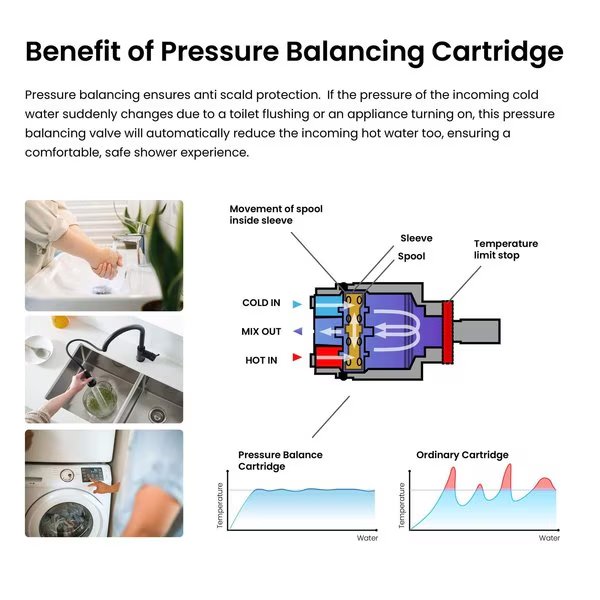 Benefit of Pressure Balancing Cartridge

Pressure balancing ensures anti scald protection. If the pressure of the incoming cold water suddenly changes due to a toilet flushing or an appliance turning on, this pressure balancing valve will automatically reduce the incoming hot water too, ensuring a comfortable, safe shower experience.

Movement of spool inside sleeve

Sleeve

Spool

Temperature limit stop

COLD IN

MIX OUT

HOT IN

Pressure Balance Cartridge

Temperature

Water

Ordinary Cartridge

Temperature

Water